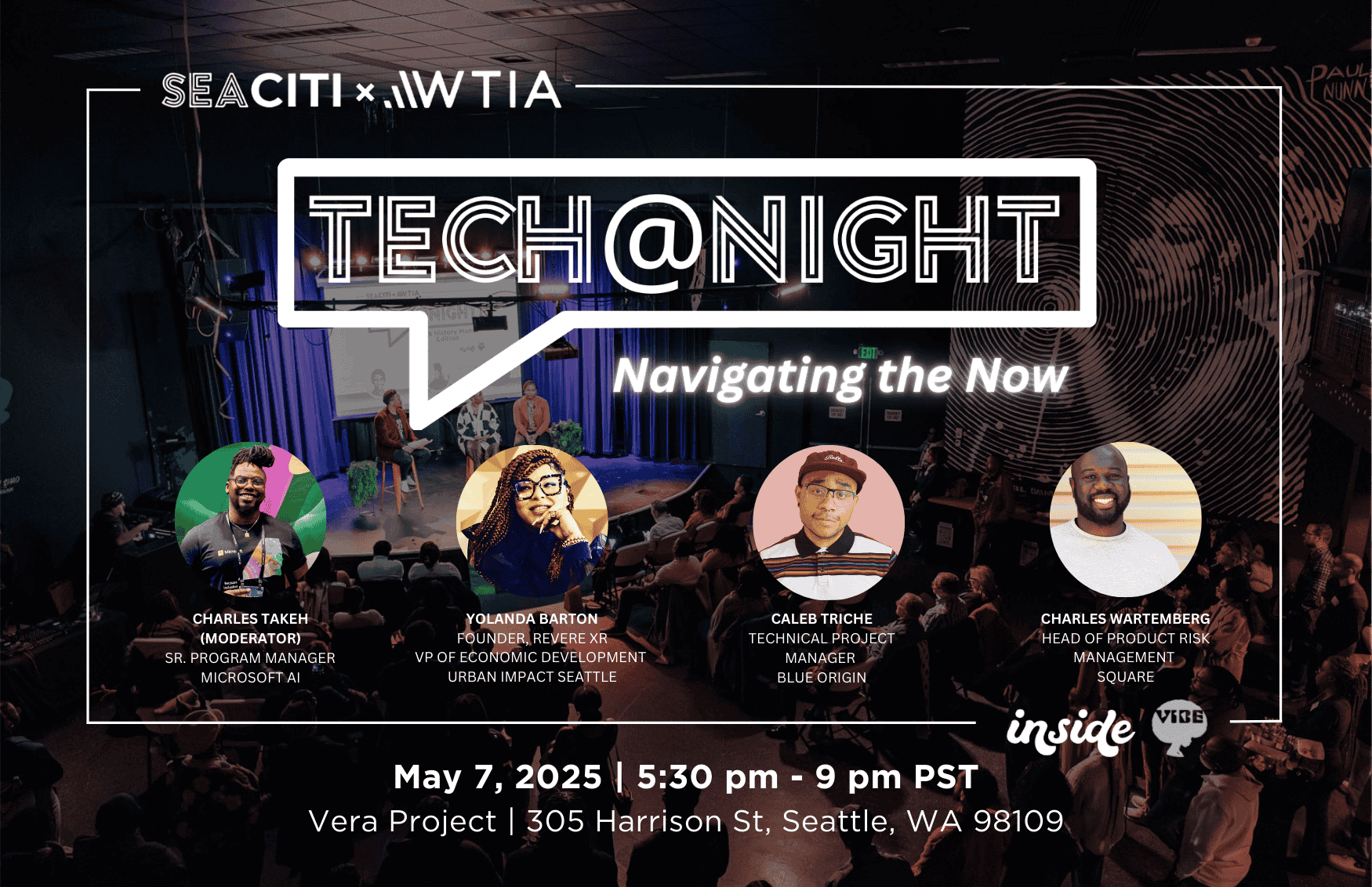 SEACITI × WTIA

TECH@NIGHT

Navigating the Now

CHARLES TAKEH (MODERATOR)
SR. PROGRAM MANAGER
MICROSOFT AI

YOLANDA BARTON
FOUNDER, REVERE XR
VP OF ECONOMIC DEVELOPMENT
URBAN IMPACT SEATTLE

CALEB TRICHE
TECHNICAL PROJECT MANAGER
BLUE ORIGIN

CHARLES WARTEMBERG
HEAD OF PRODUCT RISK MANAGEMENT
SQUARE

inside VIBE

May 7, 2025 | 5:30 pm - 9 pm PST
Vera Project | 305 Harrison St, Seattle, WA 98109